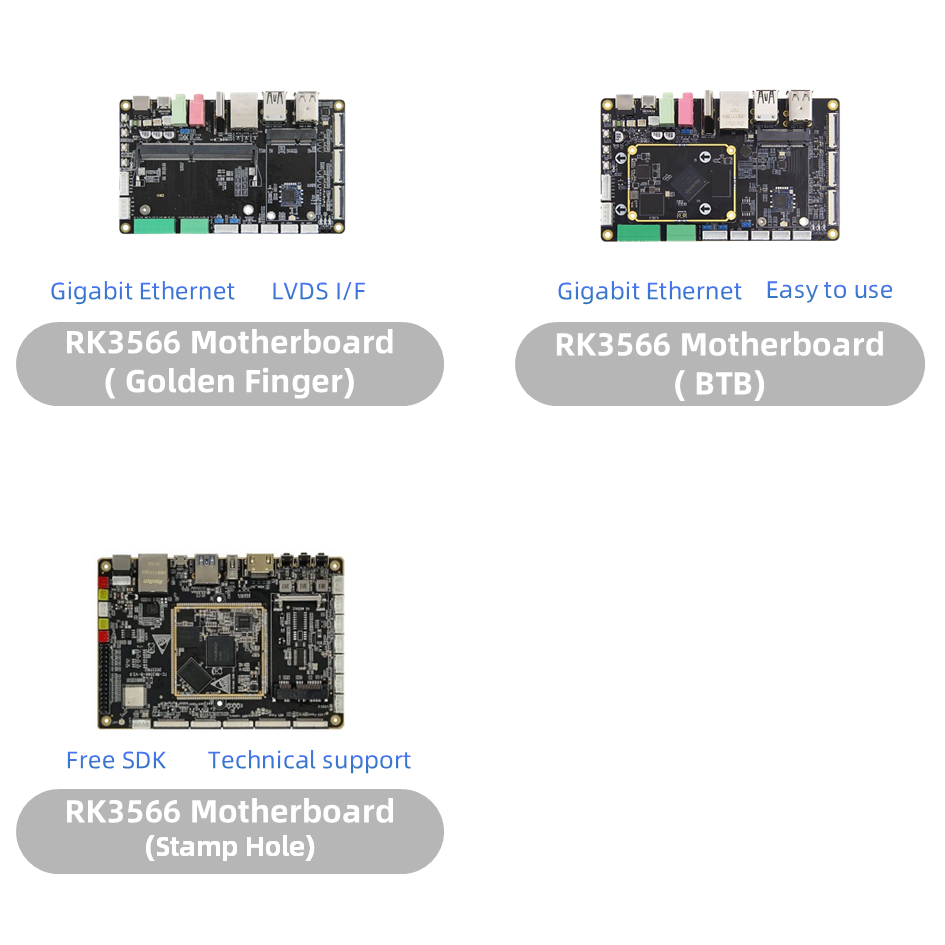 Gigabit Ethernet LVDS I/F

RK3566 Motherboard
( Golden Finger)

Gigabit Ethernet Easy to use

RK3566 Motherboard
( BTB)

Free SDK Technical support

RK3566 Motherboard
(Stamp Hole)